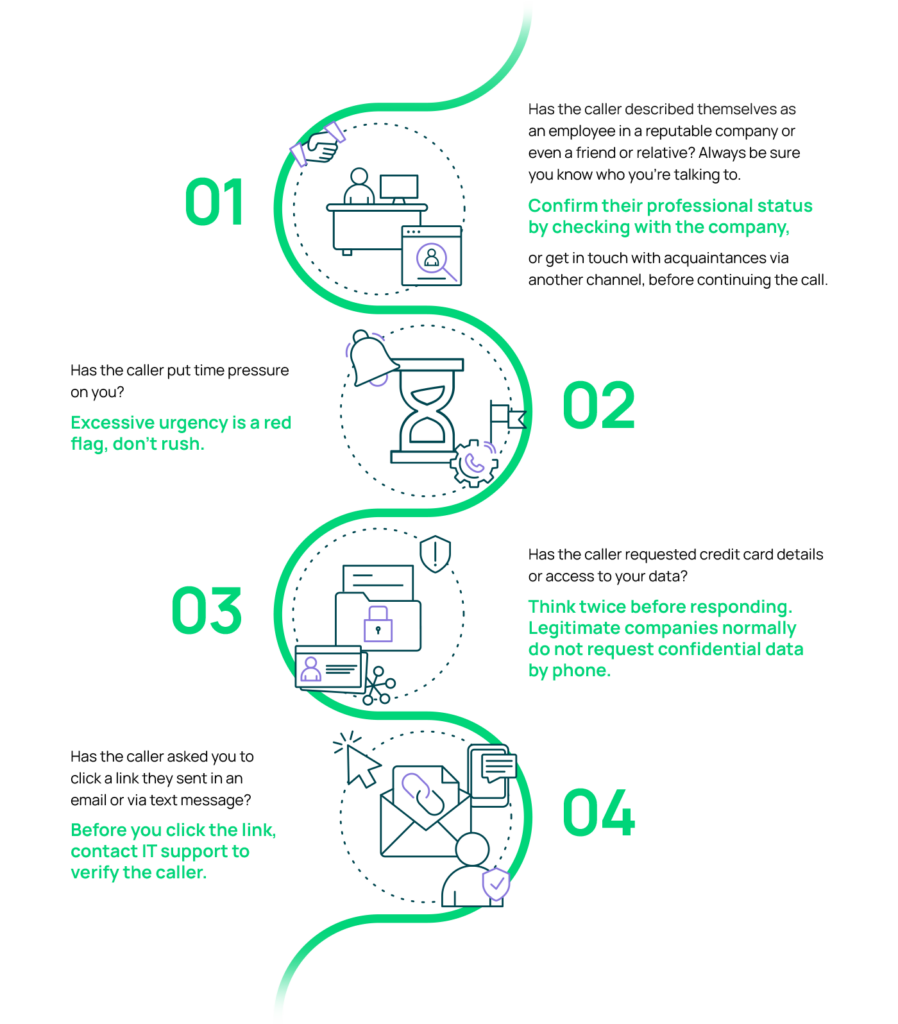 01

Has the caller described themselves as an employee in a reputable company or even a friend or relative? Always be sure you know who you're talking to.

Confirm their professional status by checking with the company,

or get in touch with acquaintances via another channel, before continuing the call.

Has the caller put time pressure on you?

Excessive urgency is a red flag, don't rush.

02

03

Has the caller requested credit card details or access to your data?

Think twice before responding. Legitimate companies normally do not request confidential data by phone.

Has the caller asked you to click a link they sent in an email or via text message?

Before you click the link, contact IT support to verify the caller.

04