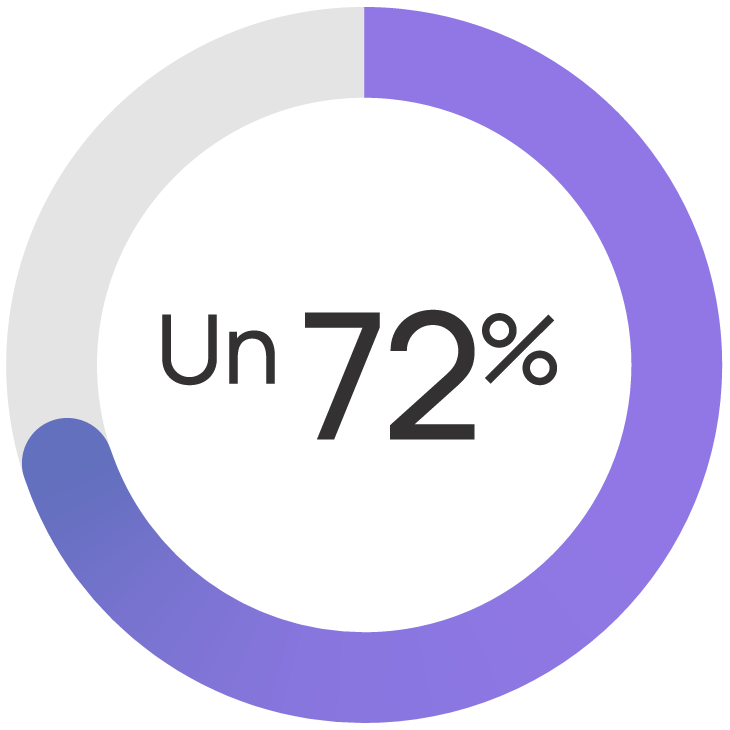 Un 72%