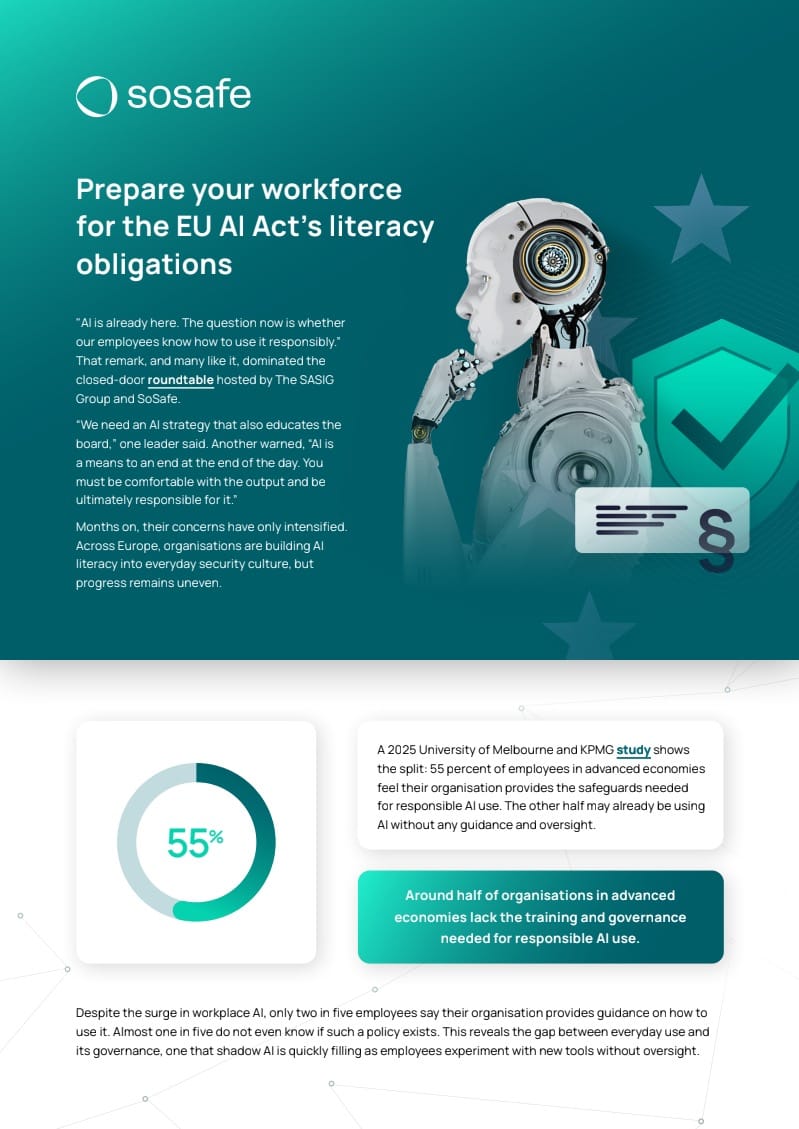 sosafe

Prepare your workforce for the EU AI Act's literacy obligations

"AI is already here. The question now is whether our employees know how to use it responsibly." That remark, and many like it, dominated the closed-door roundtable hosted by The SASIG Group and SoSafe.

"We need an AI strategy that also educates the board," one leader said. Another warned, "AI is a means to an end at the end of the day. You must be comfortable with the output and be ultimately responsible for it."

Months on, their concerns have only intensified. Across Europe, organisations are building AI literacy into everyday security culture, but progress remains uneven.

§

55%

A 2025 University of Melbourne and KPMG study shows the split: 55 percent of employees in advanced economies feel their organisation provides the safeguards needed for responsible AI use. The other half may already be using AI without any guidance and oversight.

Around half of organisations in advanced economies lack the training and governance needed for responsible AI use.

Despite the surge in workplace AI, only two in five employees say their organisation provides guidance on how to use it. Almost one in five do not even know if such a policy exists. This reveals the gap between everyday use and its governance, one that shadow AI is quickly filling as employees experiment with new tools without oversight.